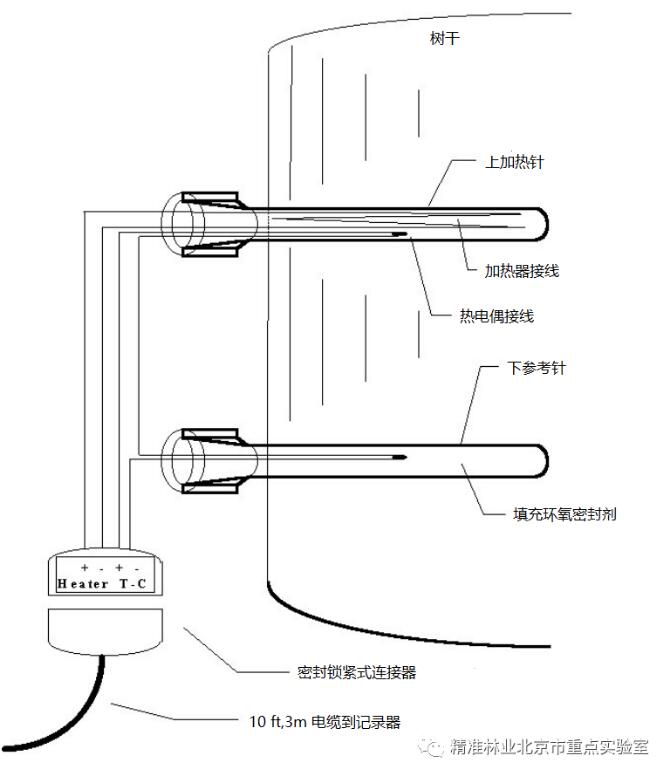 树干

上加热针

加热器接线

热电偶接线

下参考针

填充环氧密封剂

+ - + -
Heater T-C

密封锁紧式连接器

10 ft,3m 电缆到记录器

精准林业北京市重点实验室